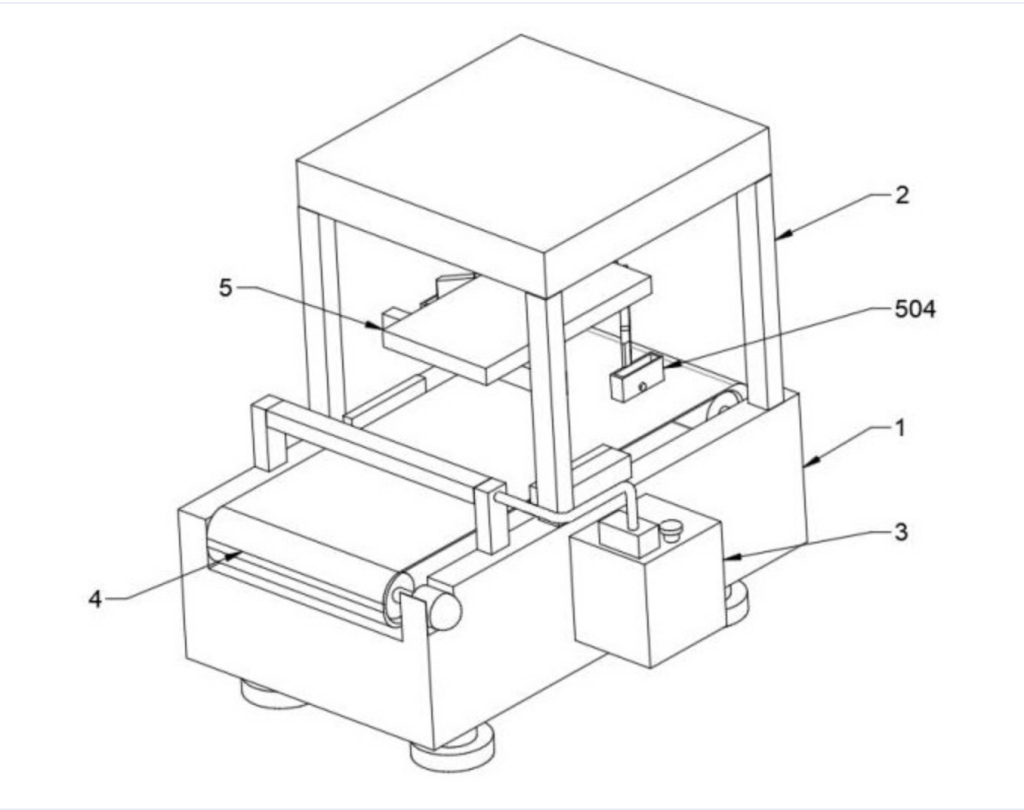 2
5
504
1
3
4